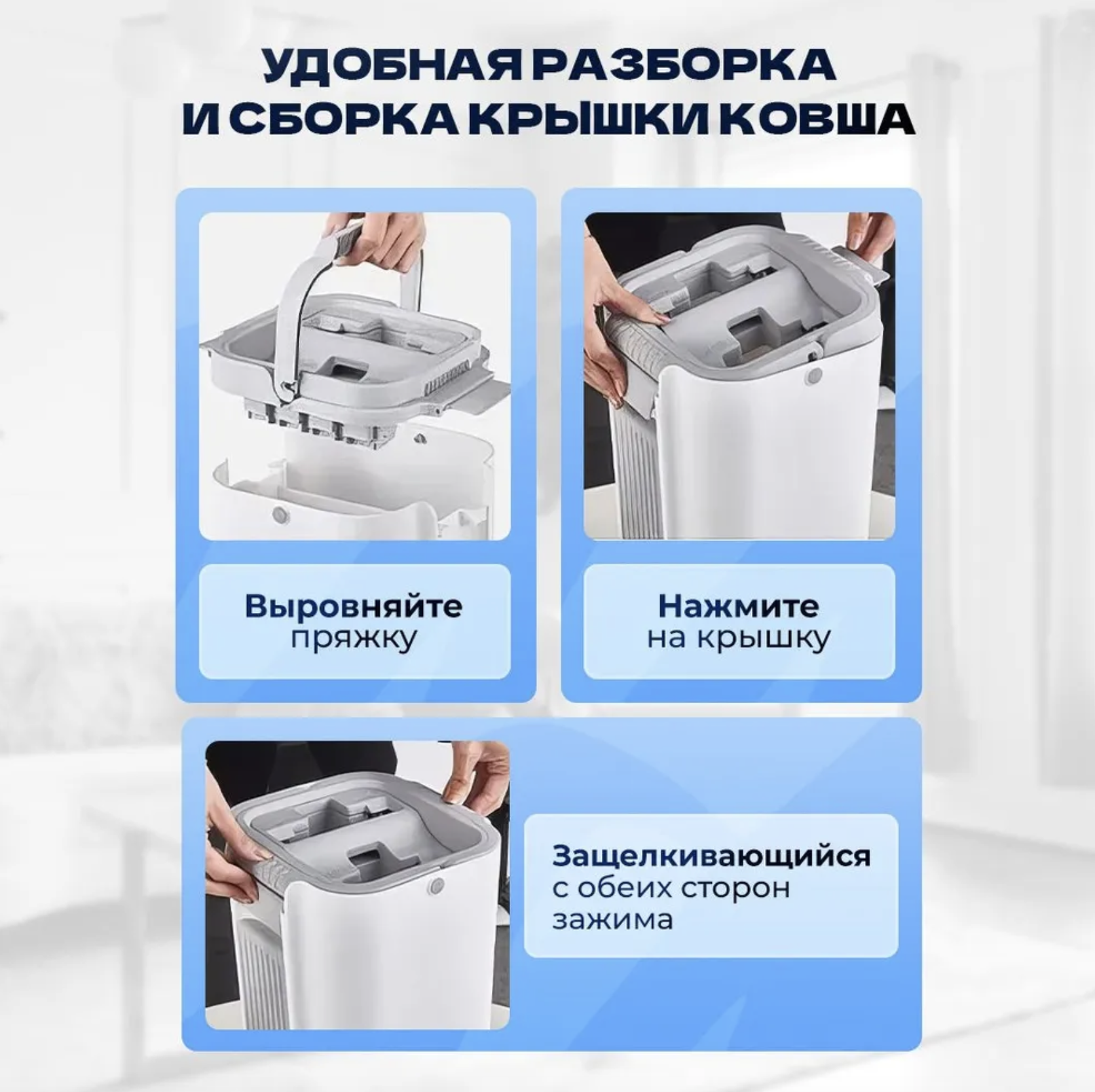 УДОБНАЯ РАЗБОРКА И СБОРКА КРЫШКИ КОВША

Выровняйте пряжку

Нажмите на крышку

Защелкивающийся с обеих сторон зажима