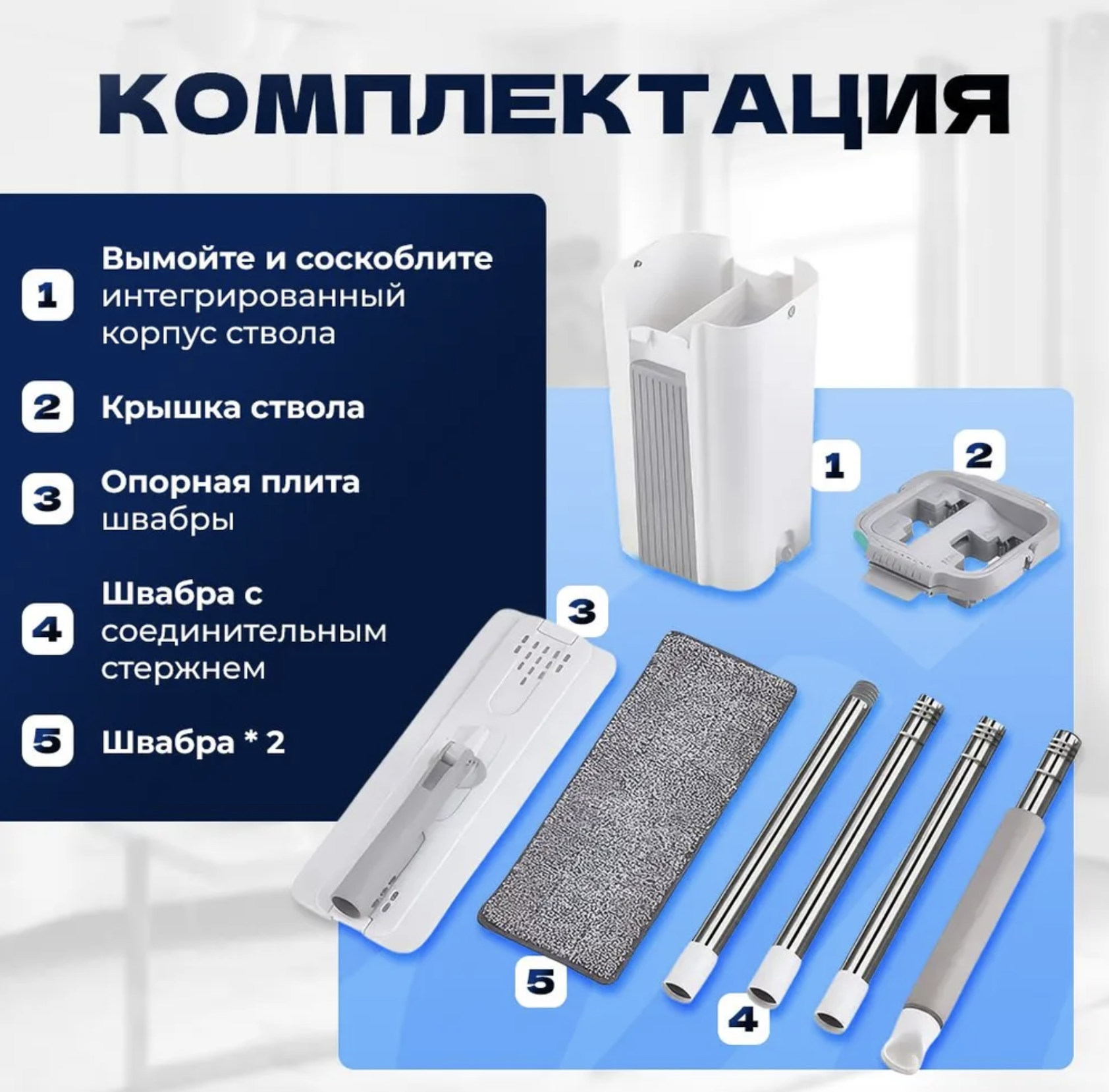 КОМПЛЕКТАЦИЯ

1 Вымойте и соскоблите интегрированный корпус ствола

2 Крышка ствола

3 Опорная плита швабры

4 Швабра с соединительным стержнем

5 Швабра * 2

1

2

3

5

4